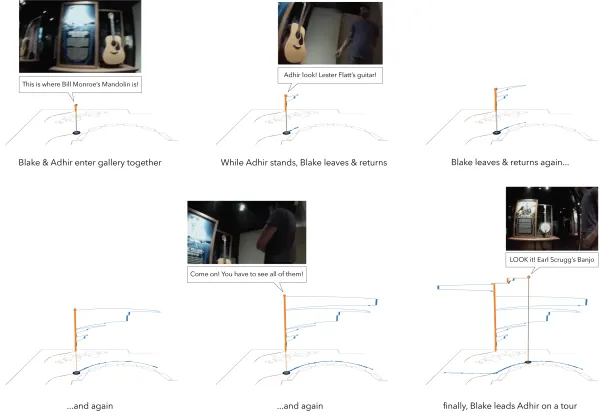 This is where Bill Monroe's Mandolin is!

Blake & Adhir enter gallery together

Adhir look! Lester Flatt's guitar!

While Adhir stands, Blake leaves & returns

Blake leaves & returns again...

...and again

Come on! You have to see all of them!

...and again

LOOK it! Earl Scrugg's Banjo

finally, Blake leads Adhir on a tour